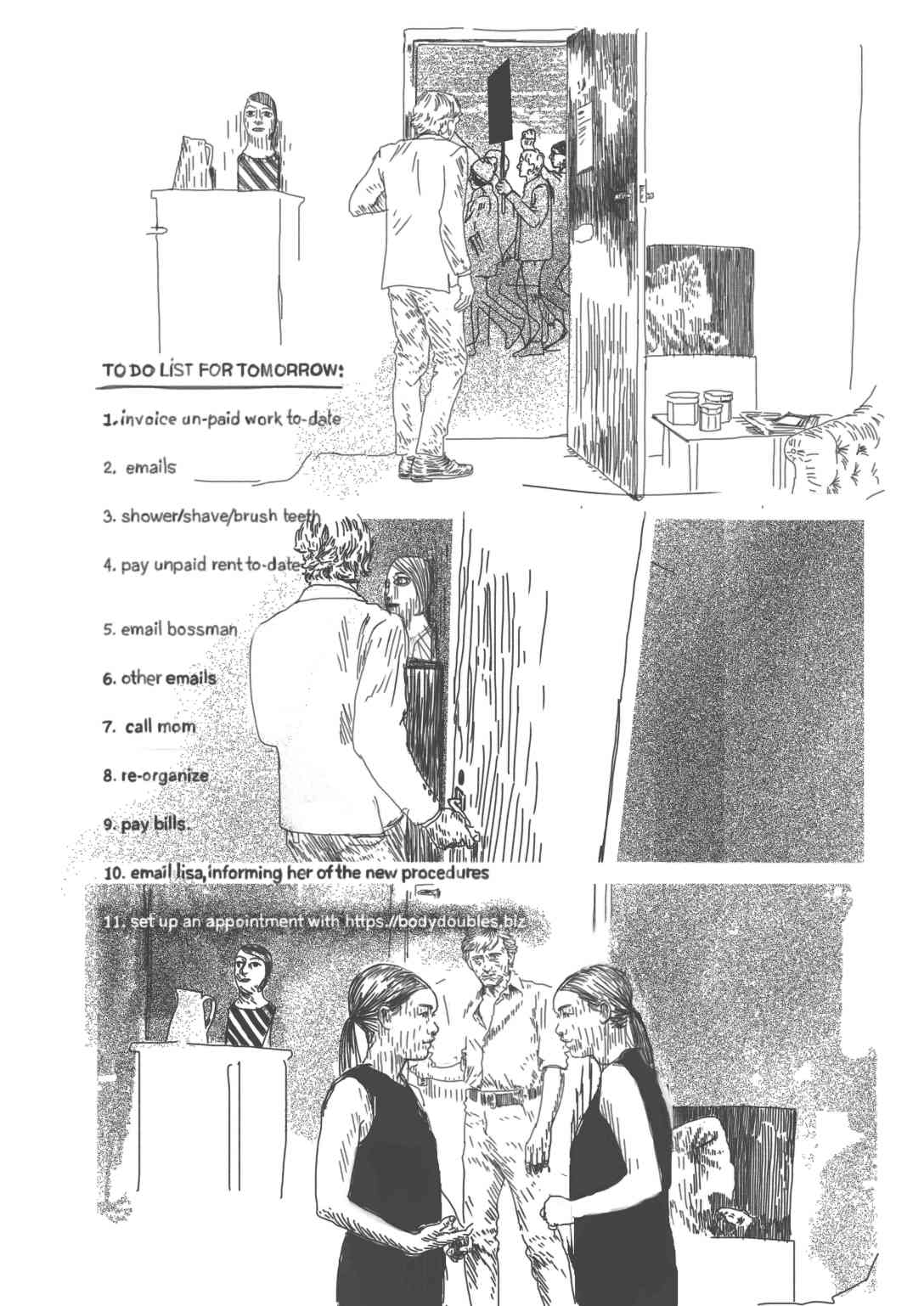 TO DO LIST FOR TOMORROW:

1. invoice un-paid work to-date

2. emails

3. shower/shave/brush teeth

4. pay unpaid rent to-date

5. email bossman

6. other emails

7. call mom

8. re-organize

9. pay bills.

10. email lisa, informing her of the new procedures

11. set up an appointment with https://bodydoubles.biz