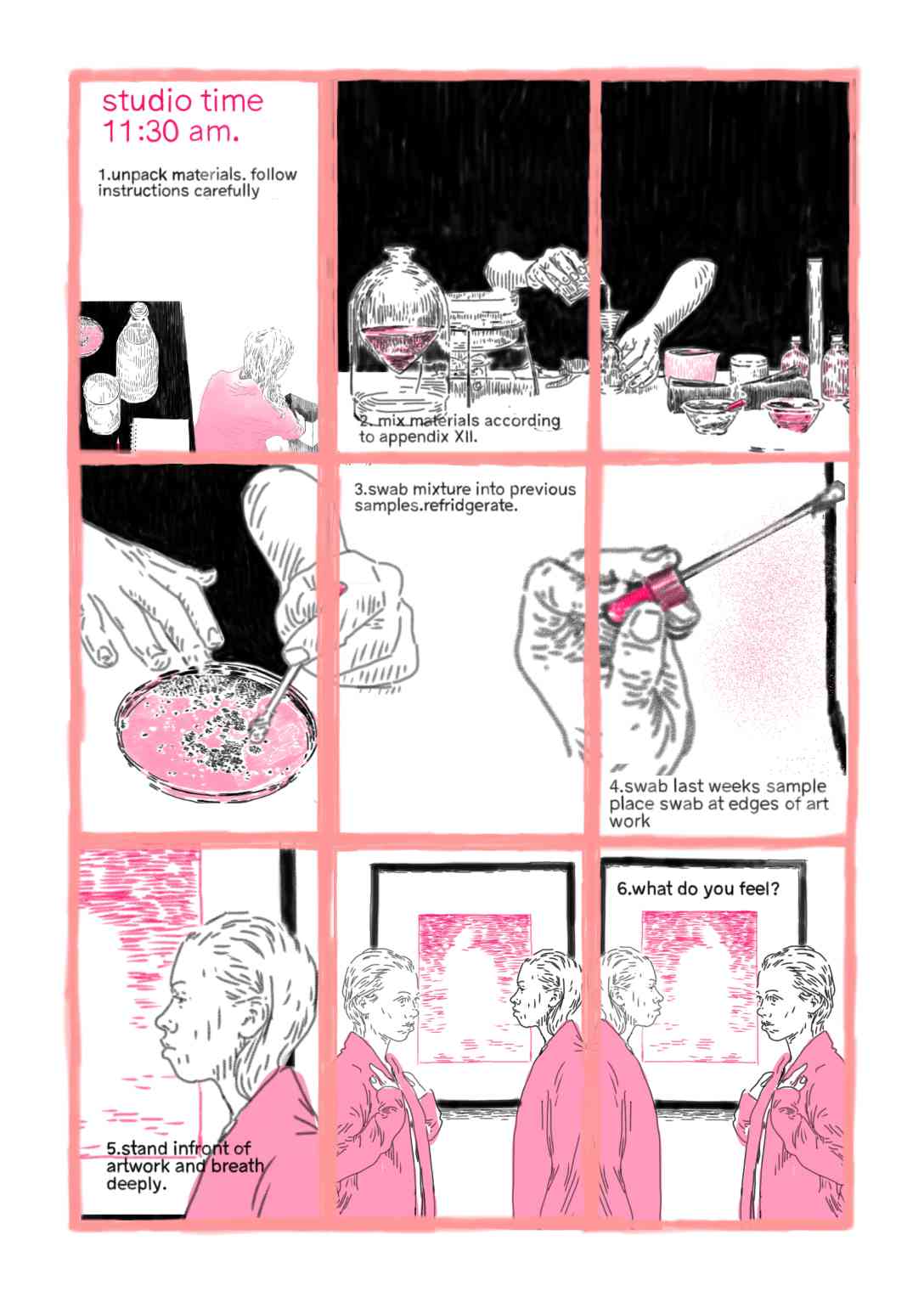 studio time
11:30 am.

1.unpack materials. follow instructions carefully

2. mix materials according to appendix XII.

3.swab mixture into previous samples.refridgerate.

4.swab last weeks sample place swab at edges of art work

5.stand infront of artwork and breath deeply.

6.what do you feel?